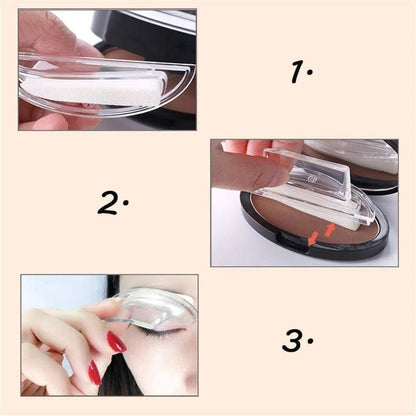 1.

2.

3.