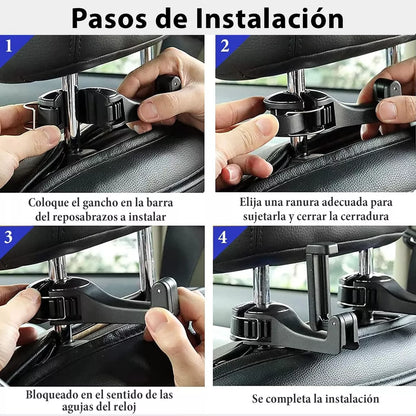 Pasos de Instalación

1

Coloque el gancho en la barra del reposabrazos a instalar

2

Elija una ranura adecuada para sujetarla y cerrar la cerradura

3

Bloqueado en el sentido de las agujas del reloj

4

Se completa la instalación