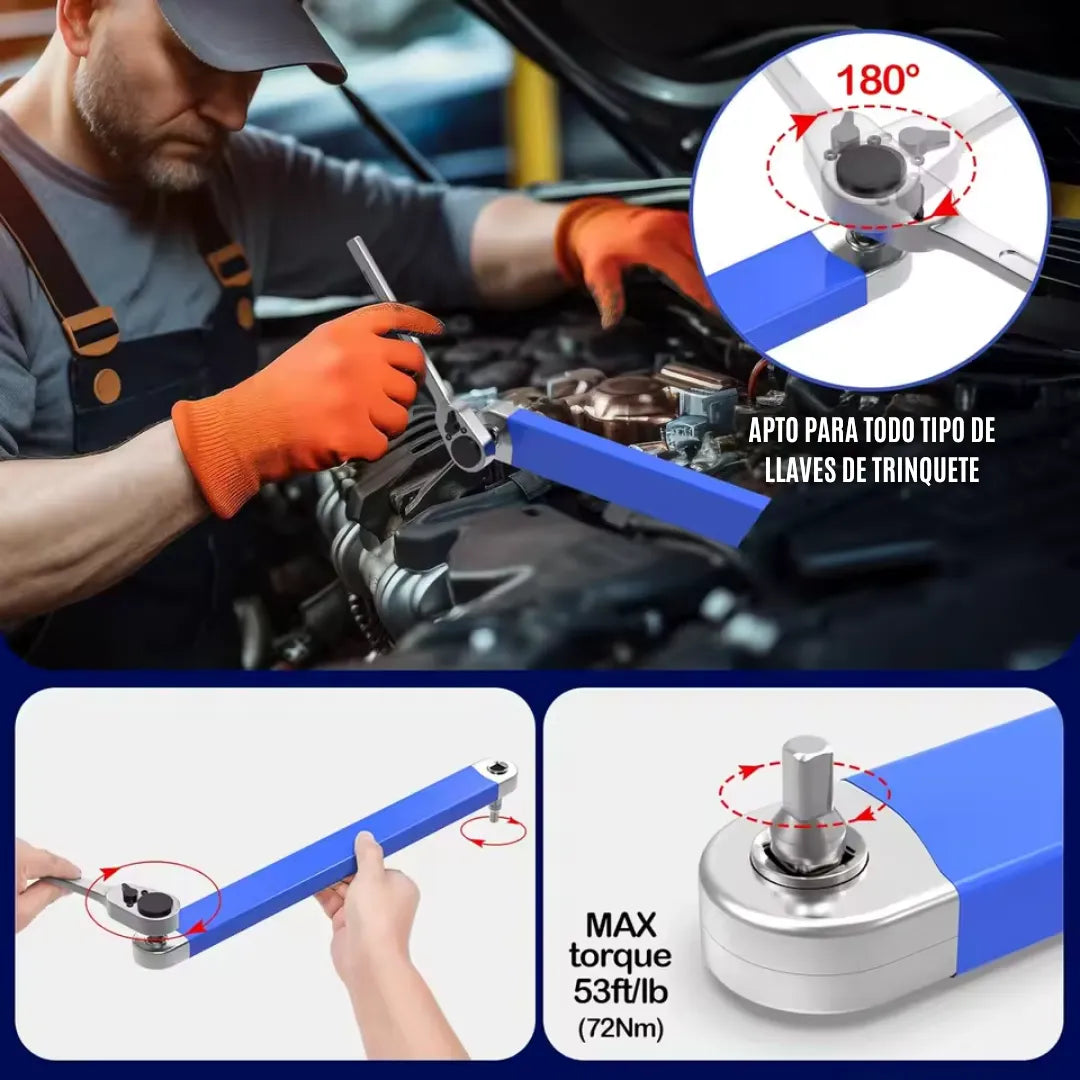 180°

APTO PARA TODO TIPO DE LLAVES DE TRINQUETE

MAX torque 53ft/lb (72Nm)