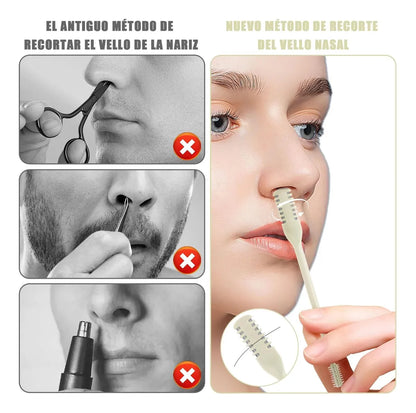 EL ANTIGUO MÉTODO DE RECORTAR EL VELLO DE LA NARIZ

NUEVO MÉTODO DE RECORTE DEL VELLO NASAL