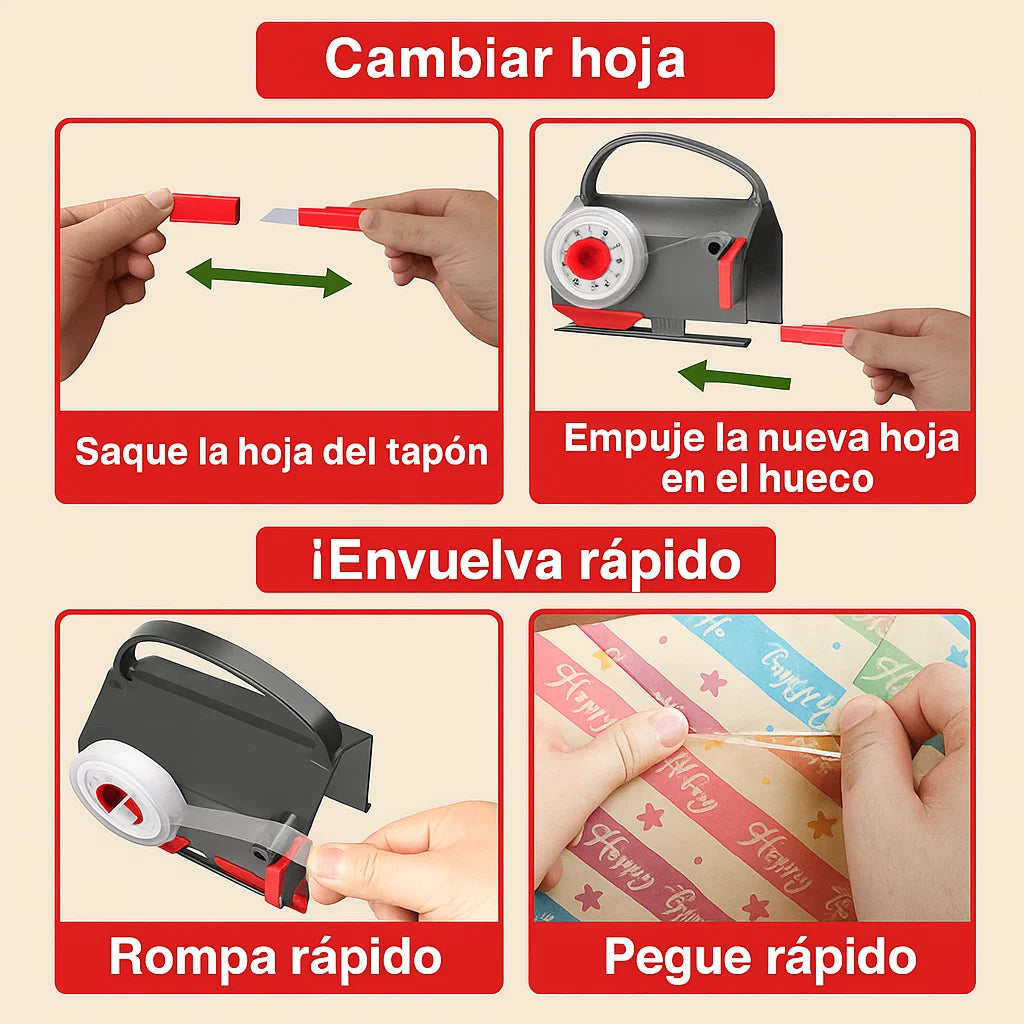 Cambiar hoja

Saque la hoja del tapón

Empuje la nueva hoja en el hueco

¡Envuelva rápido

Rompa rápido

Pegue rápido