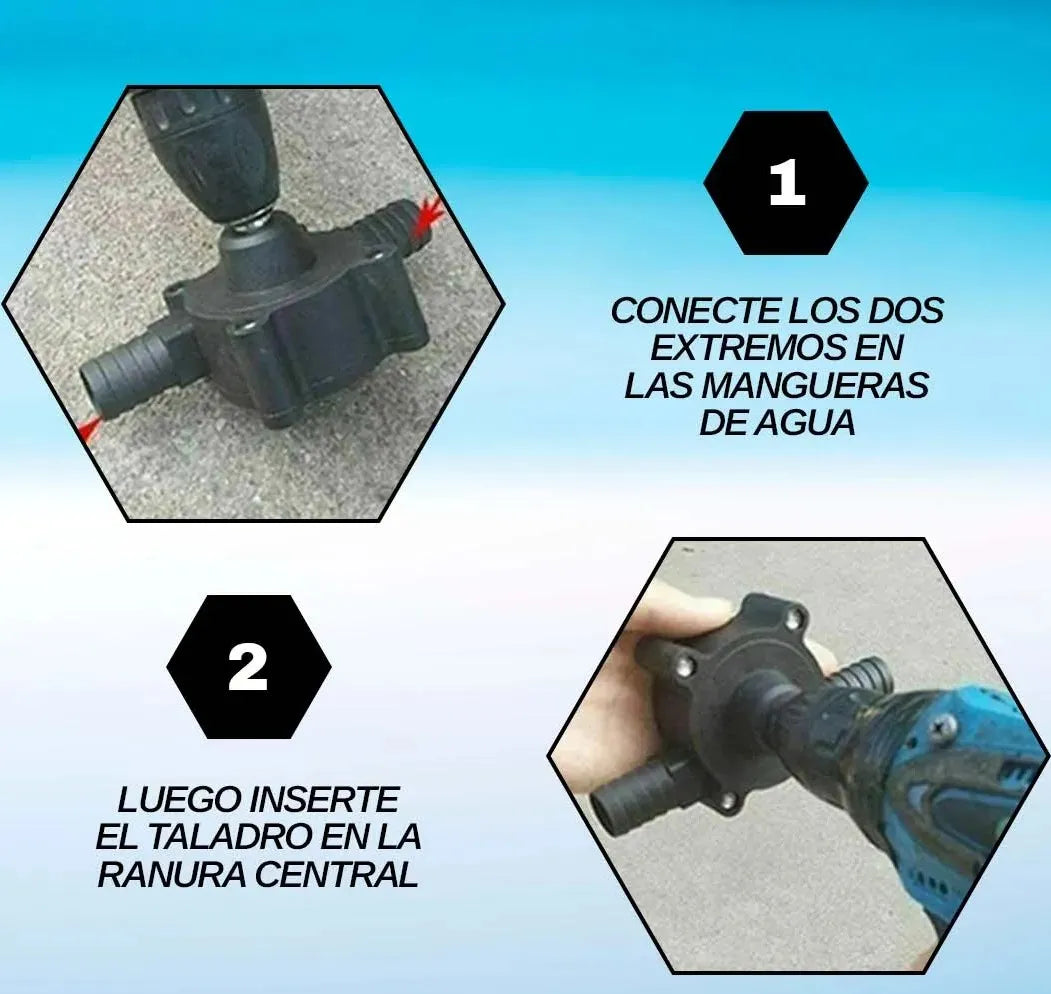 1

CONECTE LOS DOS EXTREMOS EN LAS MANGUERAS DE AGUA

2

LUEGO INSERTE EL TALADRO EN LA RANURA CENTRAL