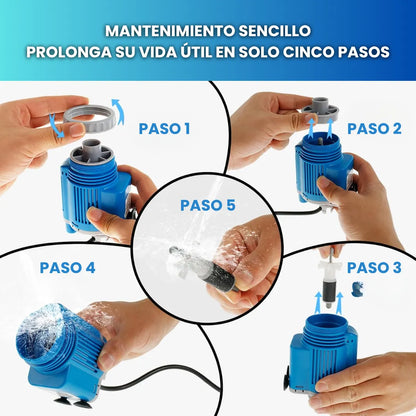 MANTENIMIENTO SENCILLO
PROLONGA SU VIDA ÚTIL EN SOLO CINCO PASOS

PASO 1

PASO 2

PASO 5

PASO 4

PASO 3