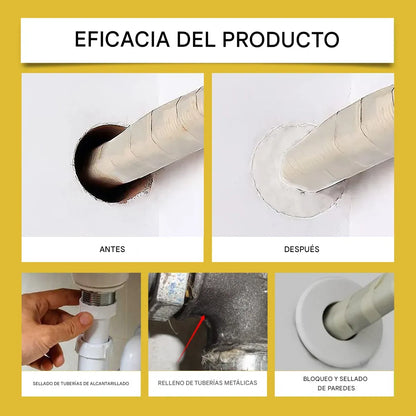 EFICACIA DEL PRODUCTO

ANTES

DESPUÉS

SELLADO DE TUBERÍAS DE ALCANTARILLADO

RELLENO DE TUBERÍAS METÁLICAS

BLOQUEO Y SELLADO DE PAREDES