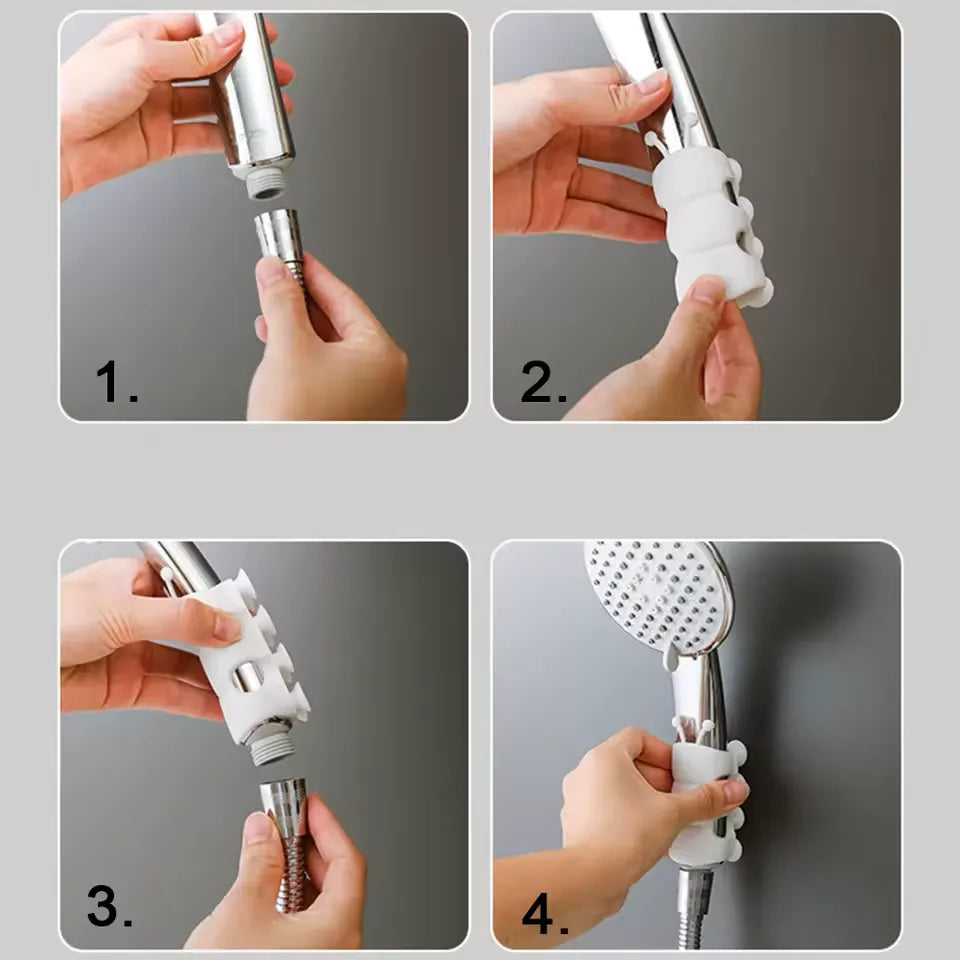 1.

2.

3.

4.